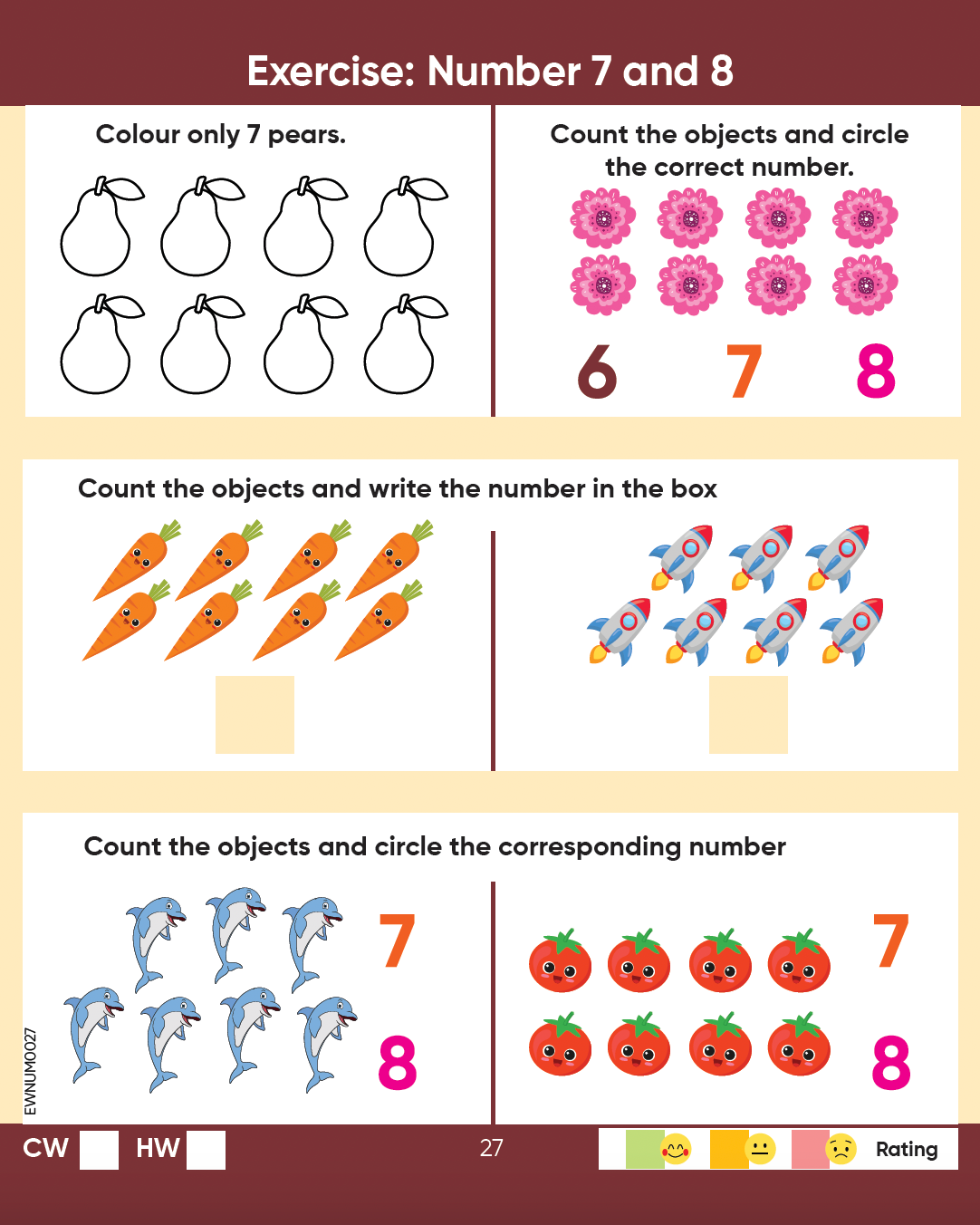 Exercise: Number 7 and 8

Colour only 7 pears.

Count the objects and circle the correct number.

6 7 8

Count the objects and write the number in the box

Count the objects and circle the corresponding number

7

8

7

8

EWNUM0027

CW HW

27

Rating