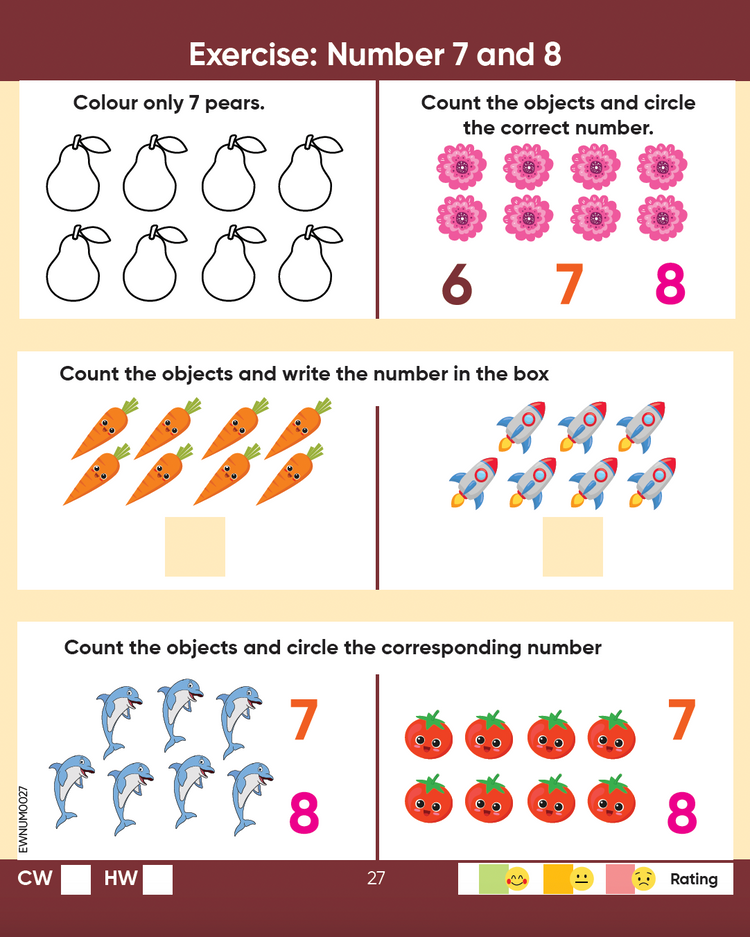 Exercise: Number 7 and 8

Colour only 7 pears.

Count the objects and circle the correct number.

6 7 8

Count the objects and write the number in the box

Count the objects and circle the corresponding number

7

8

7

8

EWNUM0027

CW HW

27

Rating