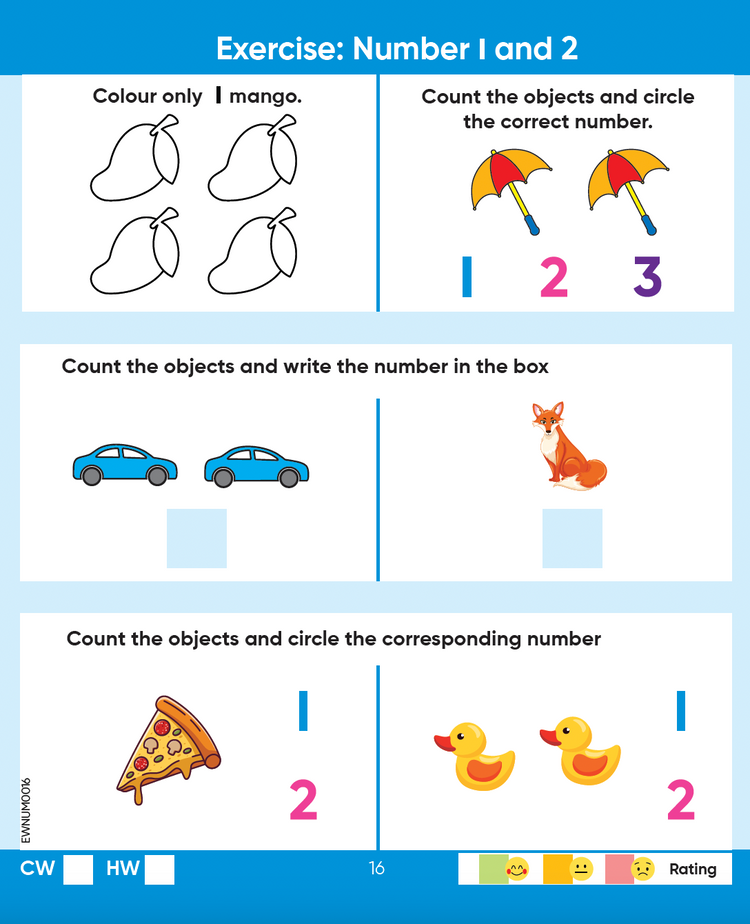 Exercise: Number 1 and 2

Colour only 1 mango.

Count the objects and circle the correct number.

1 2 3

Count the objects and write the number in the box

Count the objects and circle the corresponding number

1

2

1

2

EWNUM0016

CW HW

16

Rating